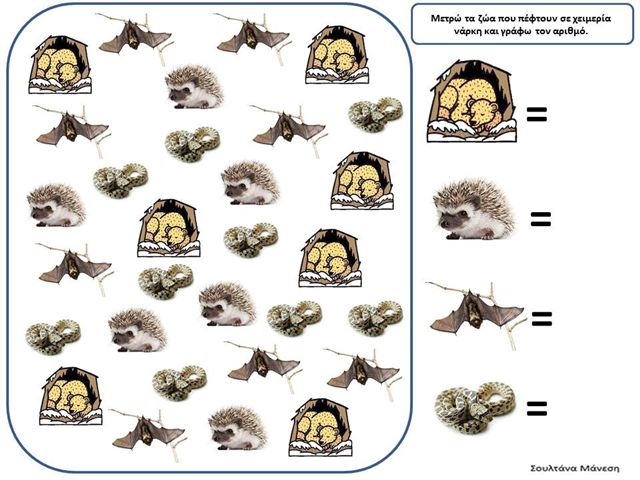 Μετρώ τα ζώα που πέφτουν σε χειμερία νάρκη και γράφω τον αριθμό.

=

=

=

=

Σουλτάνα Μάνεση